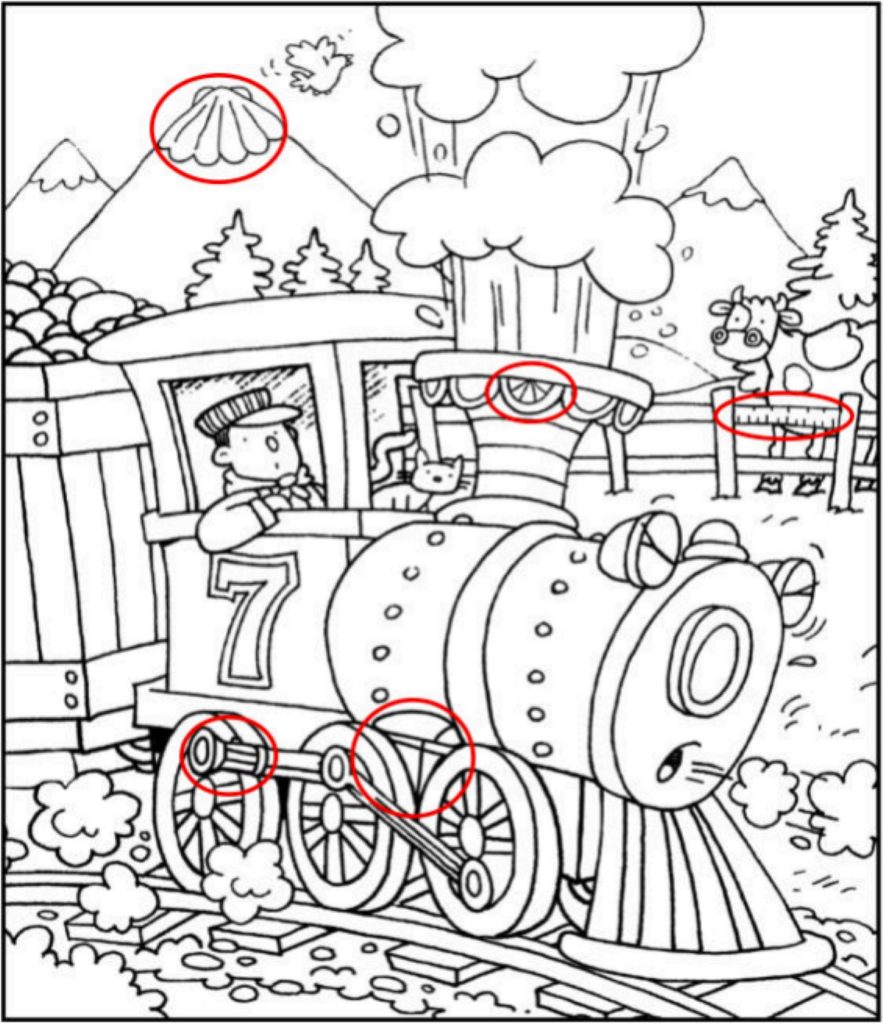 7